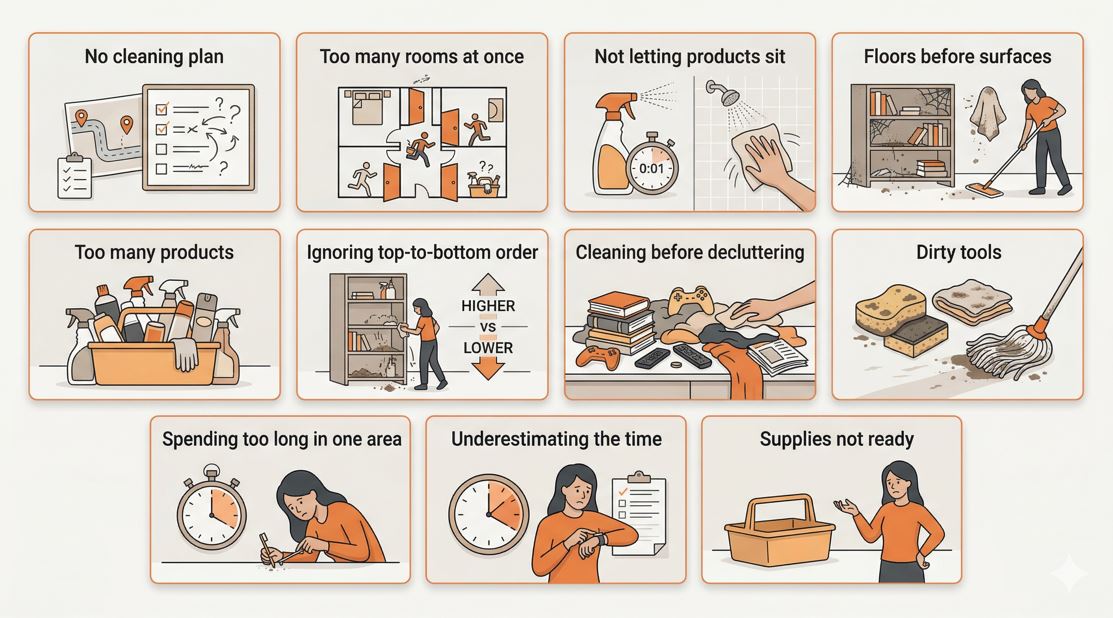 No cleaning plan

Too many rooms at once

Not letting products sit

0:01

Floors before surfaces

Too many products

Ignoring top-to-bottom order

HIGHER
VS
LOWER

Cleaning before decluttering

Dirty tools

Spending too long in one area

Underestimating the time

Supplies not ready